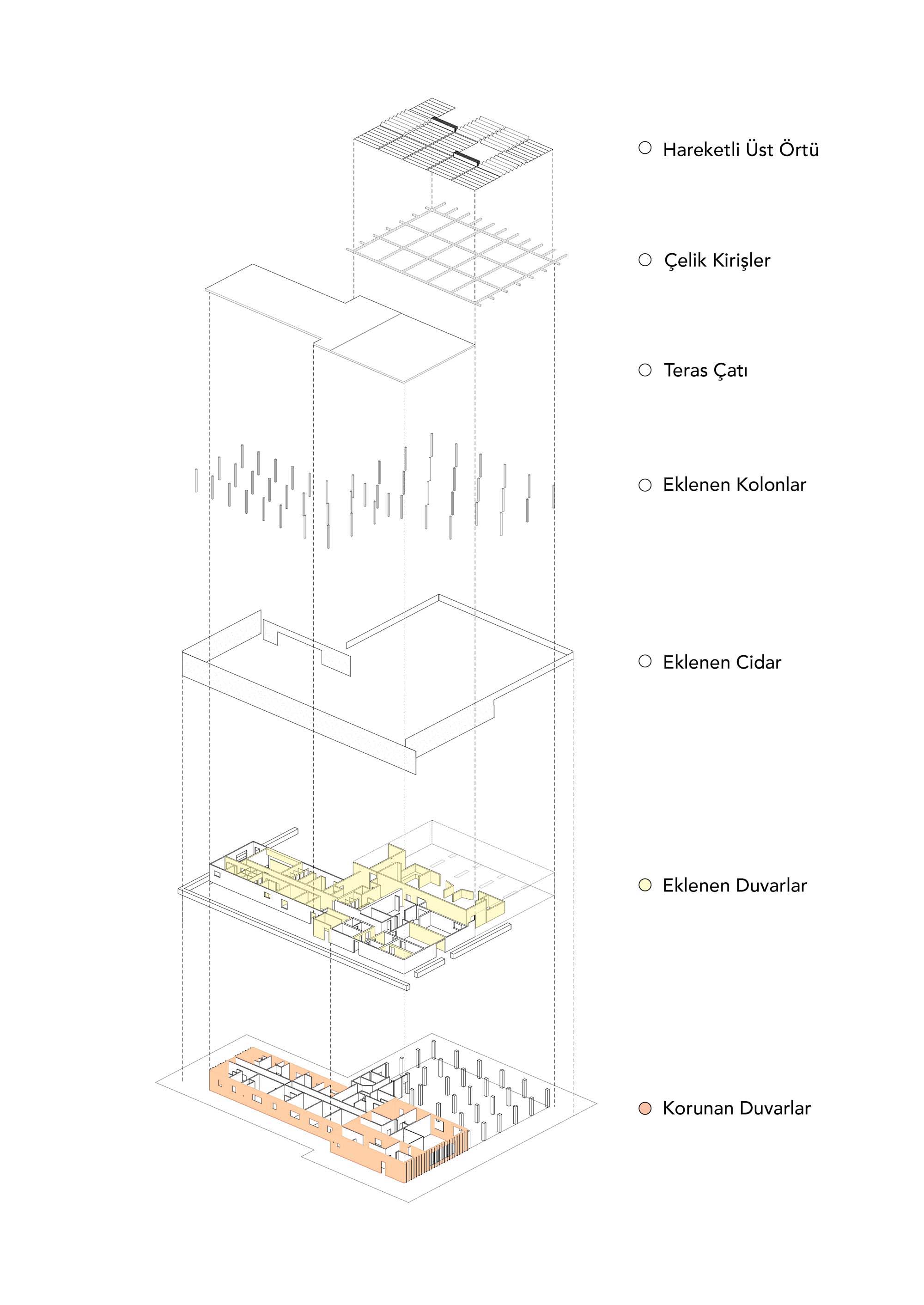 Hareketli Üst Örtü

Çelik Kirişler

Teras Çatı

Eklenen Kolonlar

Eklenen Cidar

Eklenen Duvarlar

Korunan Duvarlar